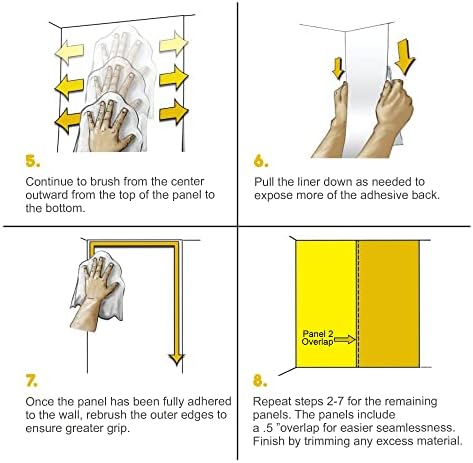 5.

Continue to brush from the center outward from the top of the panel to the bottom.

6.

Pull the liner down as needed to expose more of the adhesive back.

7.

Once the panel has been fully adhered to the wall, rebrush the outer edges to ensure greater grip.

Panel 2 Overlap

8.

Repeat steps 2-7 for the remaining panels. The panels include a .5 "overlap for easier seamlessness. Finish by trimming any excess material.