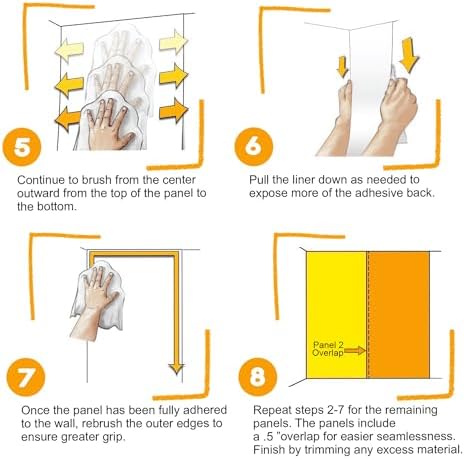 5

Continue to brush from the center outward from the top of the panel to the bottom.

6

Pull the liner down as needed to expose more of the adhesive back.

7

Once the panel has been fully adhered to the wall, rebrush the outer edges to ensure greater grip.

Panel 2 Overlap

8

Repeat steps 2-7 for the remaining panels. The panels include a .5 "overlap for easier seamlessness. Finish by trimming any excess material.