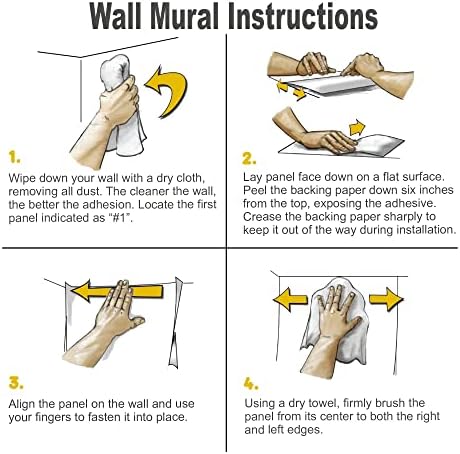 Wall Mural Instructions

1.
Wipe down your wall with a dry cloth, removing all dust. The cleaner the wall, the better the adhesion. Locate the first panel indicated as "#1".

2.
Lay panel face down on a flat surface. Peel the backing paper down six inches from the top, exposing the adhesive. Crease the backing paper sharply to keep it out of the way during installation.

3.
Align the panel on the wall and use your fingers to fasten it into place.

4.
Using a dry towel, firmly brush the panel from its center to both the right and left edges.