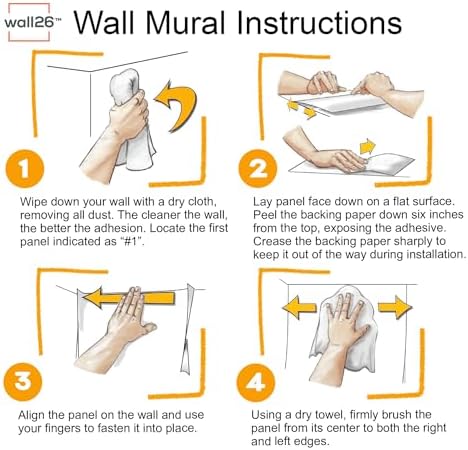 wall26™ Wall Mural Instructions

1

Wipe down your wall with a dry cloth, removing all dust. The cleaner the wall, the better the adhesion. Locate the first panel indicated as "#1".

2

Lay panel face down on a flat surface. Peel the backing paper down six inches from the top, exposing the adhesive. Crease the backing paper sharply to keep it out of the way during installation.

3

Align the panel on the wall and use your fingers to fasten it into place.

4

Using a dry towel, firmly brush the panel from its center to both the right and left edges.