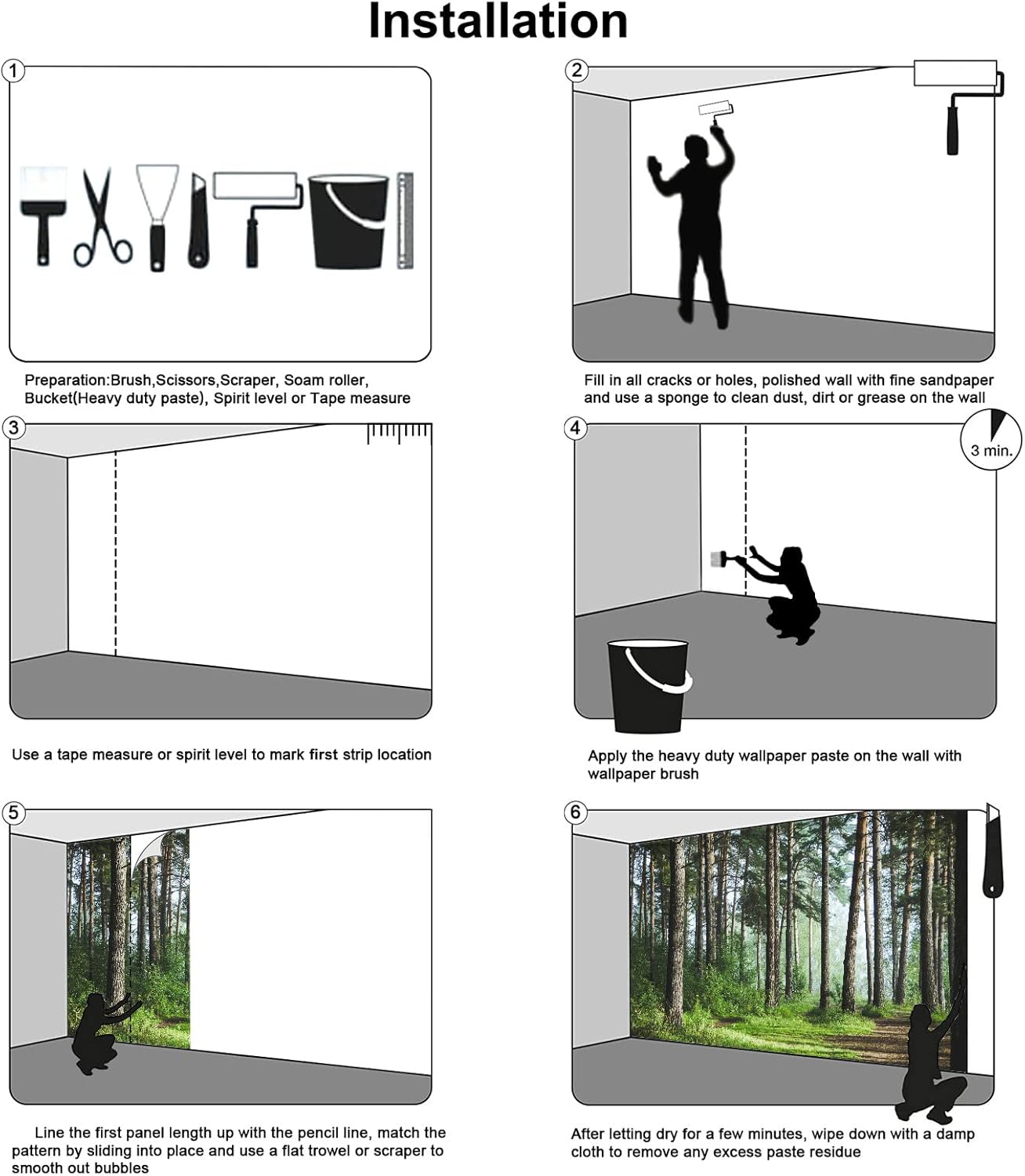 Installation

1

Preparation:Brush,Scissors,Scraper, Soam roller, Bucket(Heavy duty paste), Spirit level or Tape measure

2

Fill in all cracks or holes, polished wall with fine sandpaper and use a sponge to clean dust, dirt or grease on the wall

3

Use a tape measure or spirit level to mark first strip location

4

3 min.

Apply the heavy duty wallpaper paste on the wall with wallpaper brush

5

Line the first panel length up with the pencil line, match the pattern by sliding into place and use a flat trowel or scraper to smooth out bubbles

6

After letting dry for a few minutes, wipe down with a damp cloth to remove any excess paste residue