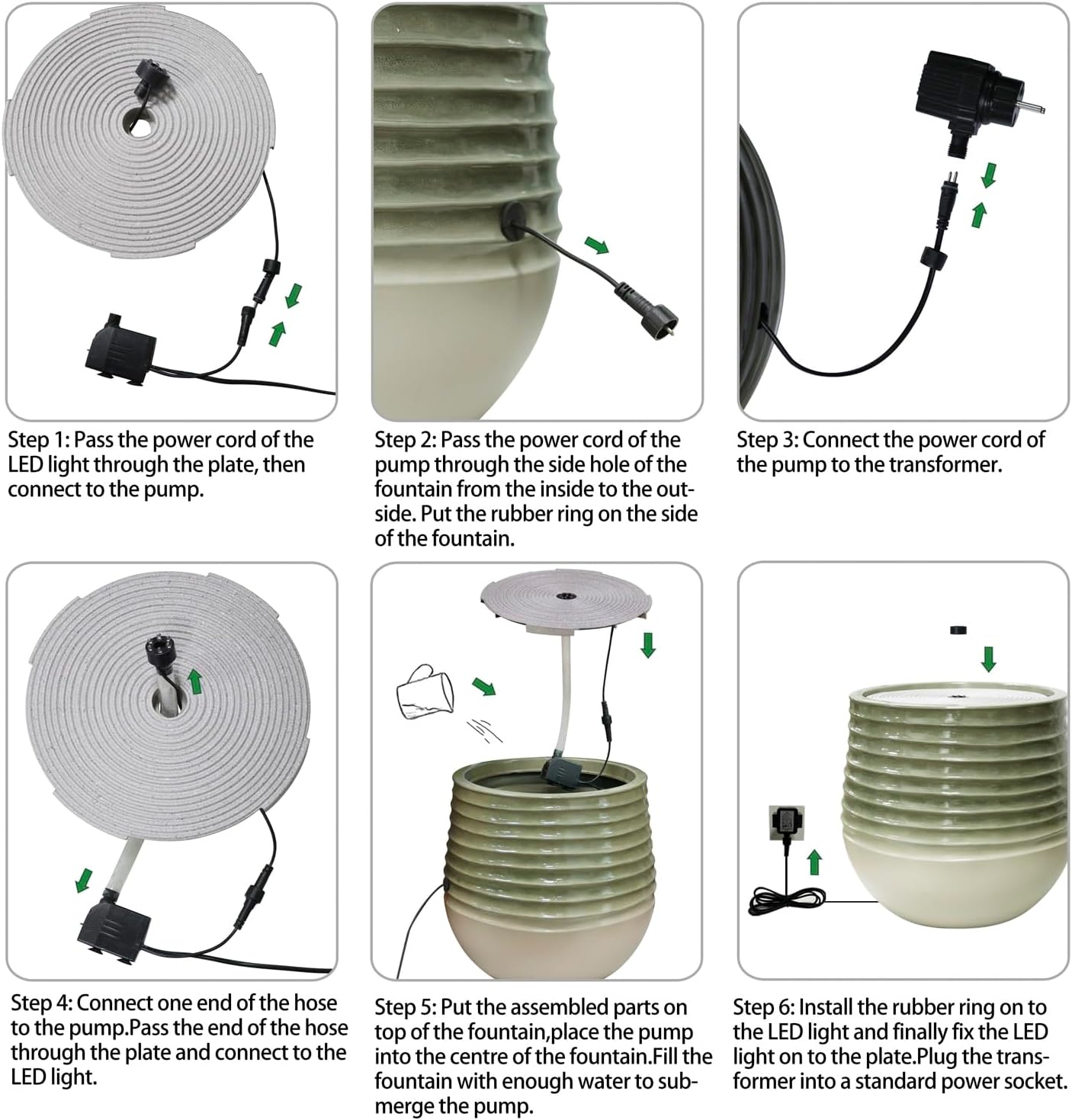 Step 1: Pass the power cord of the LED light through the plate, then connect to the pump.

Step 2: Pass the power cord of the pump through the side hole of the fountain from the inside to the outside. Put the rubber ring on the side of the fountain.

Step 3: Connect the power cord of the pump to the transformer.

Step 4: Connect one end of the hose to the pump.Pass the end of the hose through the plate and connect to the LED light.

Step 5: Put the assembled parts on top of the fountain,place the pump into the centre of the fountain.Fill the fountain with enough water to submerge the pump.

Step 6: Install the rubber ring on to the LED light and finally fix the LED light on to the plate.Plug the transformer into a standard power socket.